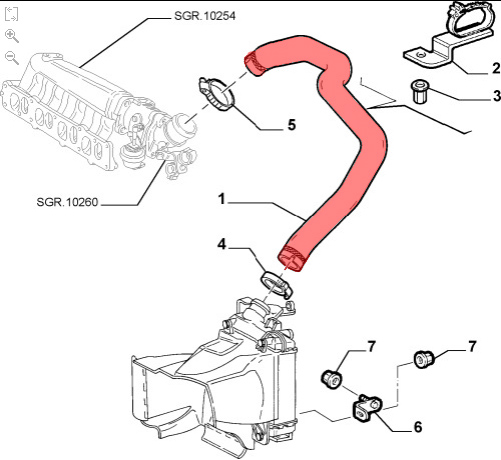 SGR.10254

2

3

5

SGR.10260

1

4

7

7

6