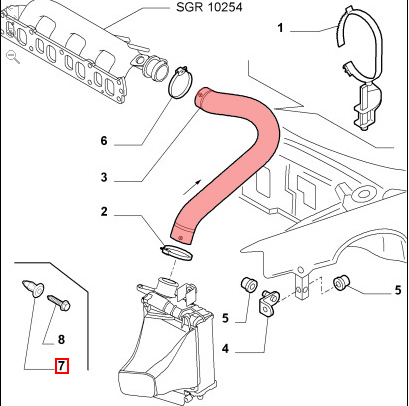 SGR 10254

1

6

3

2

5

5

4

8

7